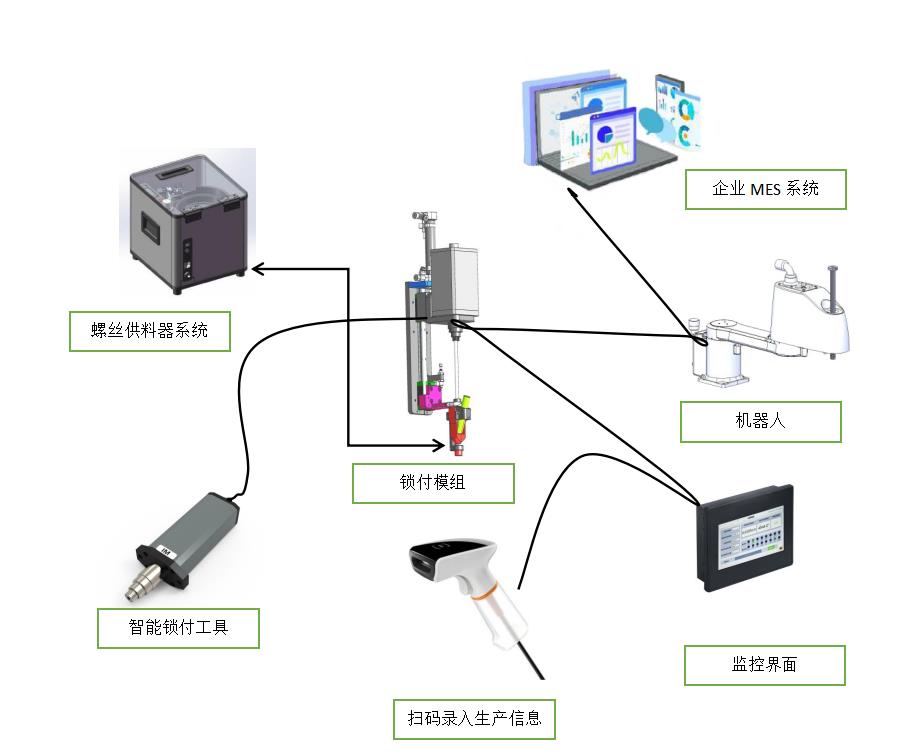 企业 MES 系统

螺丝供料器系统

机器人

锁付模组

智能锁付工具

监控界面

扫码录入生产信息